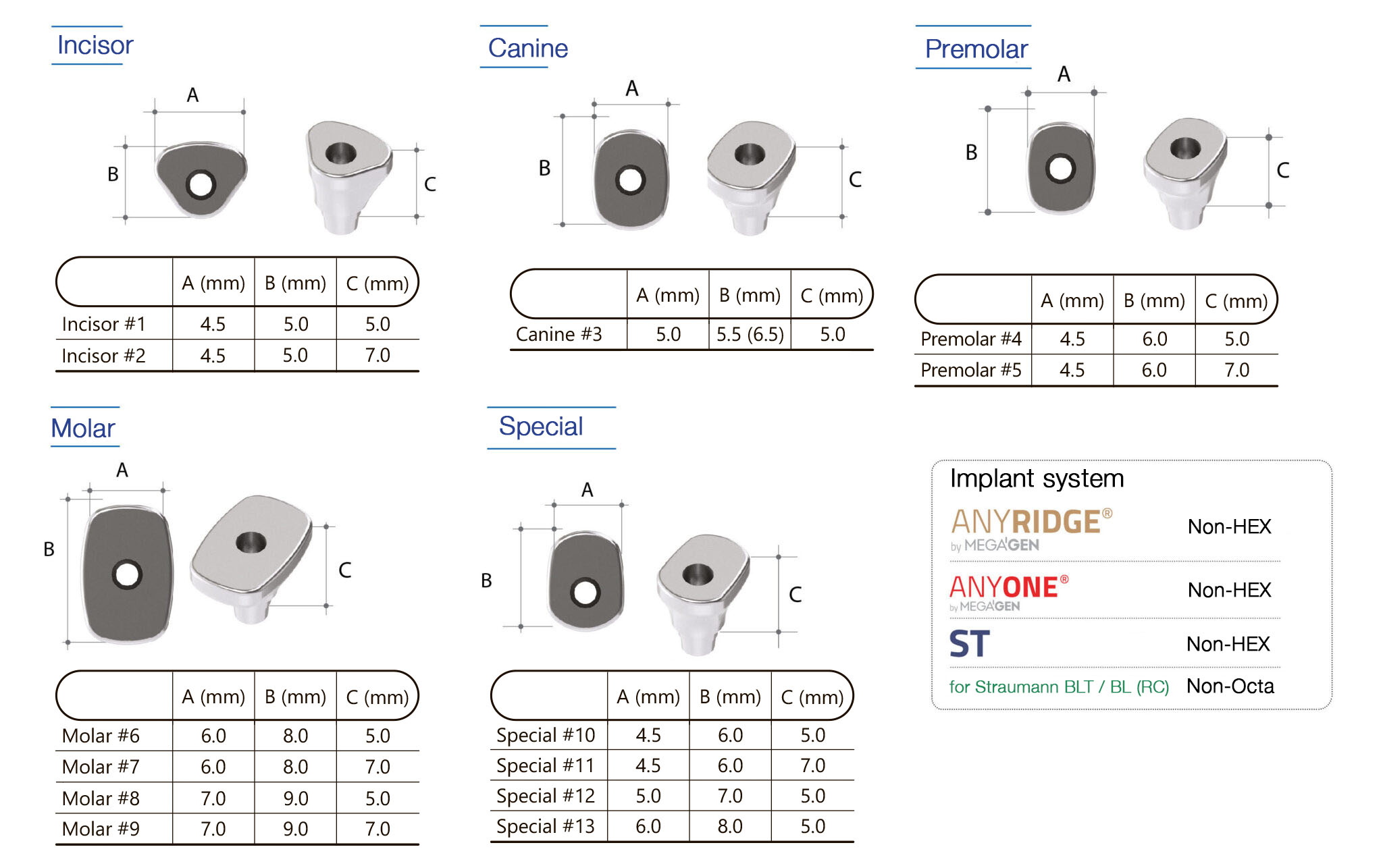 Incisor

A
B
C

| | A (mm) | B (mm) | C (mm) |
|---|---|---|---|
| Incisor #1 | 4.5 | 5.0 | 5.0 |
| Incisor #2 | 4.5 | 5.0 | 7.0 |

Canine

A
B
C

| | A (mm) | B (mm) | C (mm) |
|---|---|---|---|
| Canine #3 | 5.0 | 5.5 (6.5) | 5.0 |

Premolar

A
B
C

| | A (mm) | B (mm) | C (mm) |
|---|---|---|---|
| Premolar #4 | 4.5 | 6.0 | 5.0 |
| Premolar #5 | 4.5 | 6.0 | 7.0 |

Molar

A
B
C

| | A (mm) | B (mm) | C (mm) |
|---|---|---|---|
| Molar #6 | 6.0 | 8.0 | 5.0 |
| Molar #7 | 6.0 | 8.0 | 7.0 |
| Molar #8 | 7.0 | 9.0 | 5.0 |
| Molar #9 | 7.0 | 9.0 | 7.0 |

Special

A
B
C

| | A (mm) | B (mm) | C (mm) |
|---|---|---|---|
| Special #10 | 4.5 | 6.0 | 5.0 |
| Special #11 | 4.5 | 6.0 | 7.0 |
| Special #12 | 5.0 | 7.0 | 5.0 |
| Special #13 | 6.0 | 8.0 | 5.0 |

Implant system

ANYRIDGE® by MEGAGEN Non-HEX

ANYONE® by MEGAGEN Non-HEX

ST Non-HEX

for Straumann BLT / BL (RC) Non-Octa