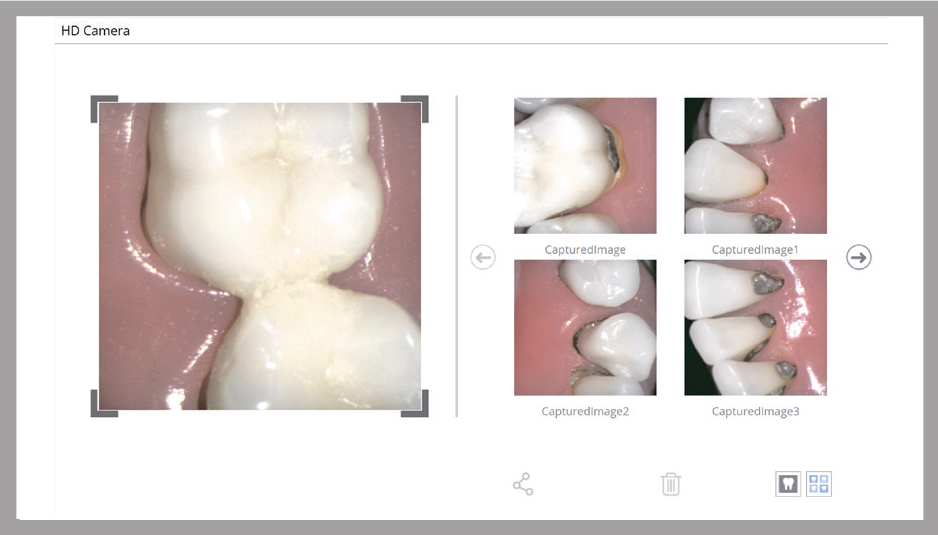 HD Camera

CapturedImage

CapturedImage1

CapturedImage2

CapturedImage3